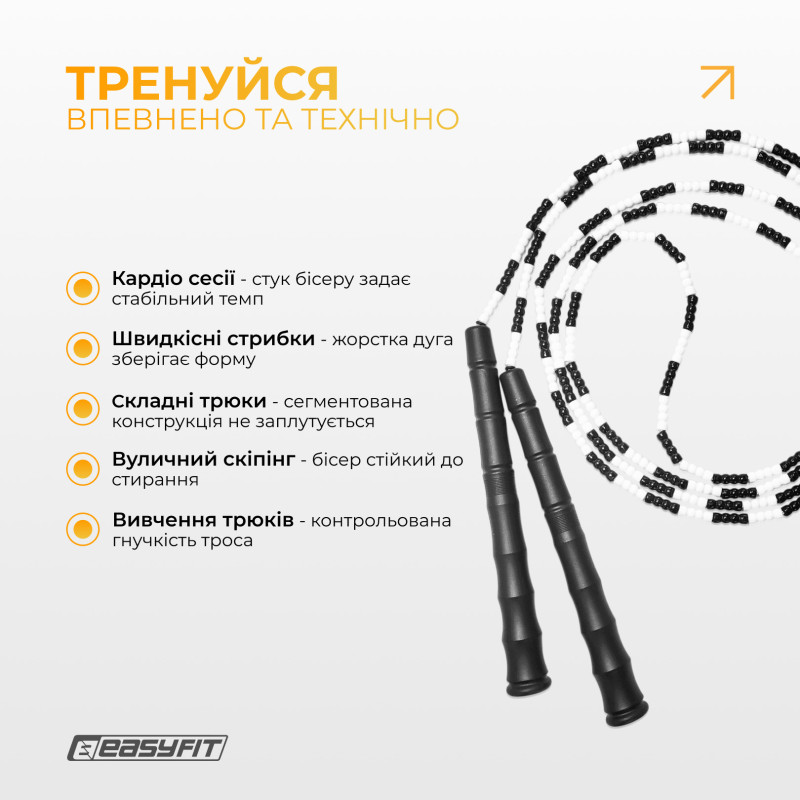 ТРЕНУЙСЯ
ВПЕВНЕНО ТА ТЕХНІЧНО

Кардіо сесії - стук бісеру задає стабільний темп

Швидкісні стрибки - жорстка дуга зберігає форму

Складні трюки - сегментована конструкція не заплутується

Вуличний скіпінг - бісер стійкий до стирання

Вивчення трюків - контрольована гнучкість троса

EASYFIT